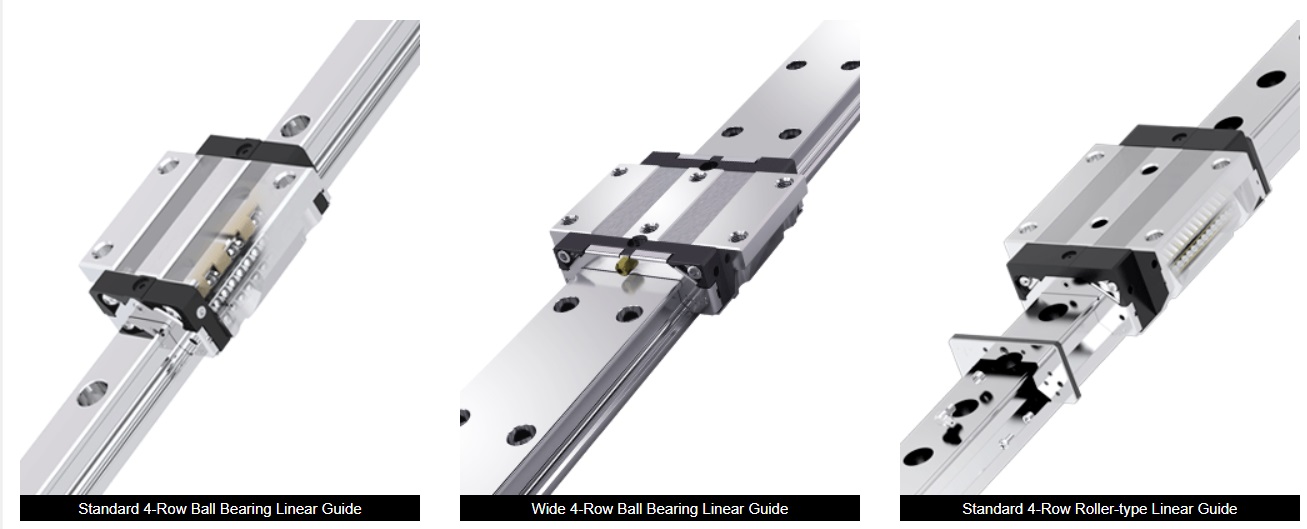 Standard 4-Row Ball Bearing Linear Guide

Wide 4-Row Ball Bearing Linear Guide

Standard 4-Row Roller-type Linear Guide